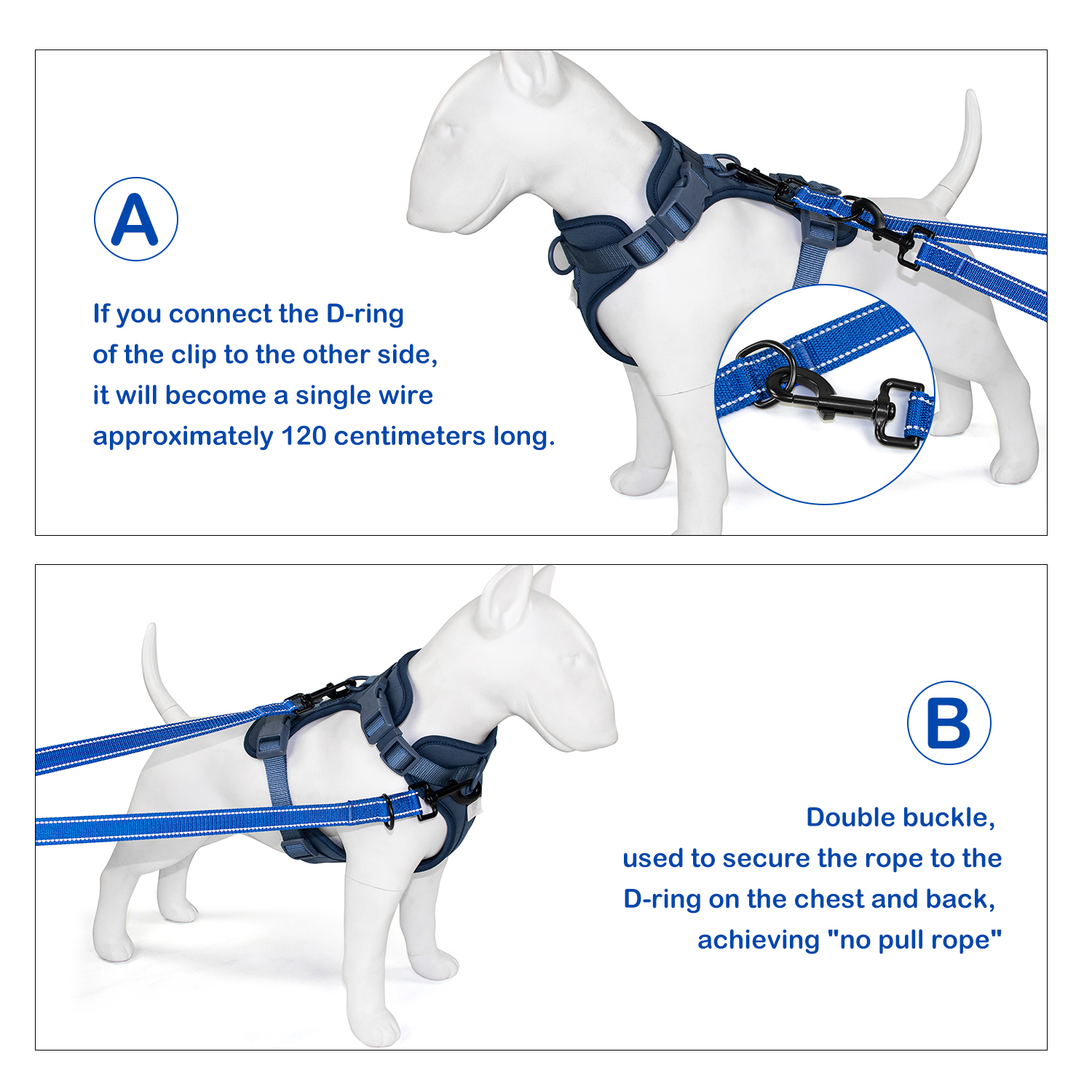 A

If you connect the D-ring of the clip to the other side, it will become a single wire approximately 120 centimeters long.

B

Double buckle, used to secure the rope to the D-ring on the chest and back, achieving "no pull rope"