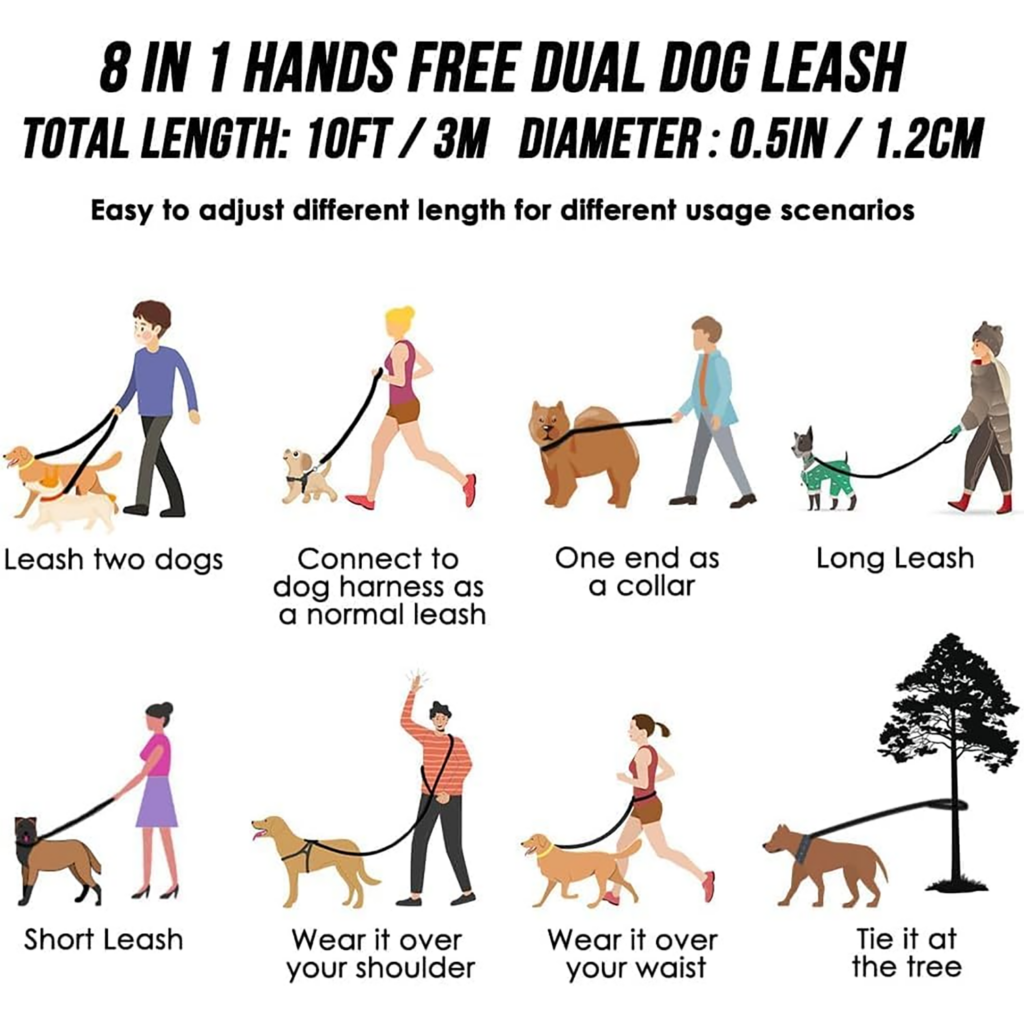 8 IN 1 HANDS FREE DUAL DOG LEASH
TOTAL LENGTH: 10FT / 3M DIAMETER : 0.5IN / 1.2CM

Easy to adjust different length for different usage scenarios

Leash two dogs

Connect to dog harness as a normal leash

One end as a collar

Long Leash

Short Leash

Wear it over your shoulder

Wear it over your waist

Tie it at the tree