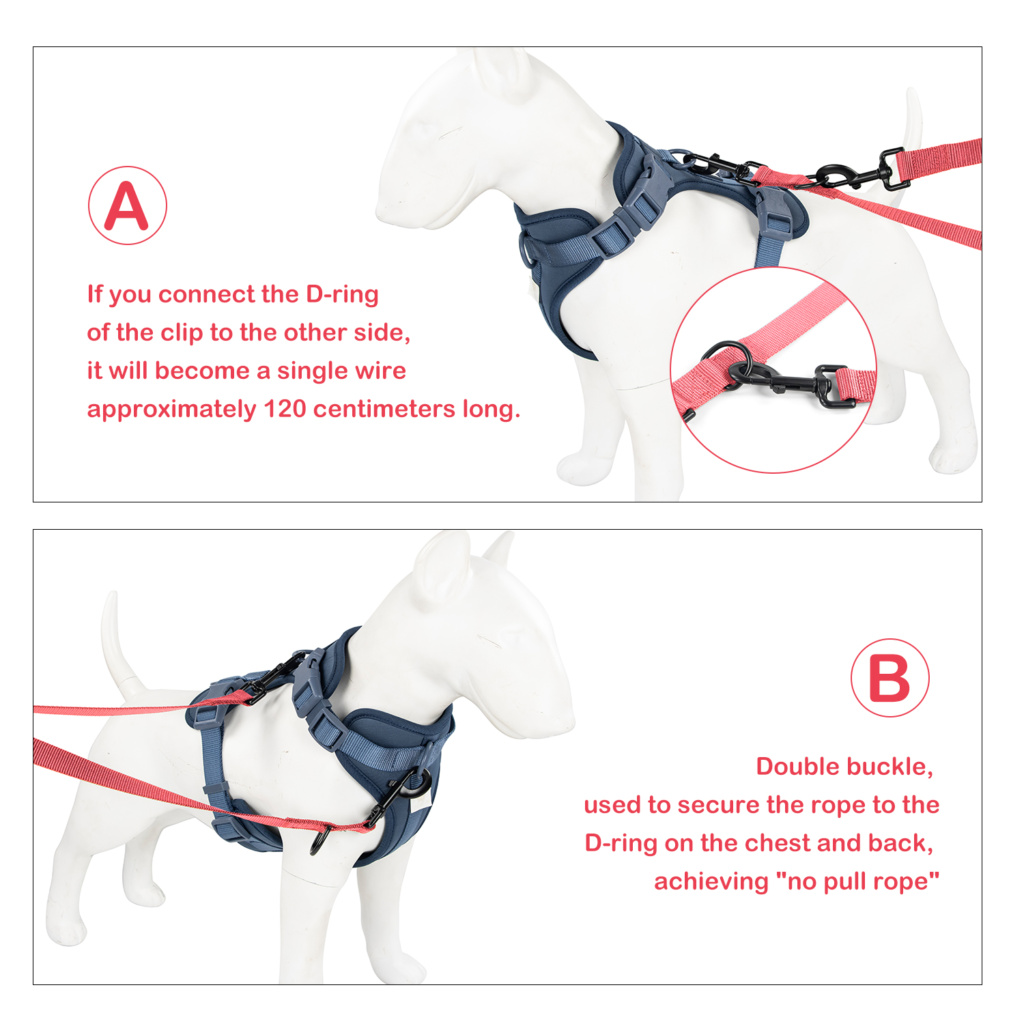 A

If you connect the D-ring of the clip to the other side, it will become a single wire approximately 120 centimeters long.

B

Double buckle, used to secure the rope to the D-ring on the chest and back, achieving "no pull rope"